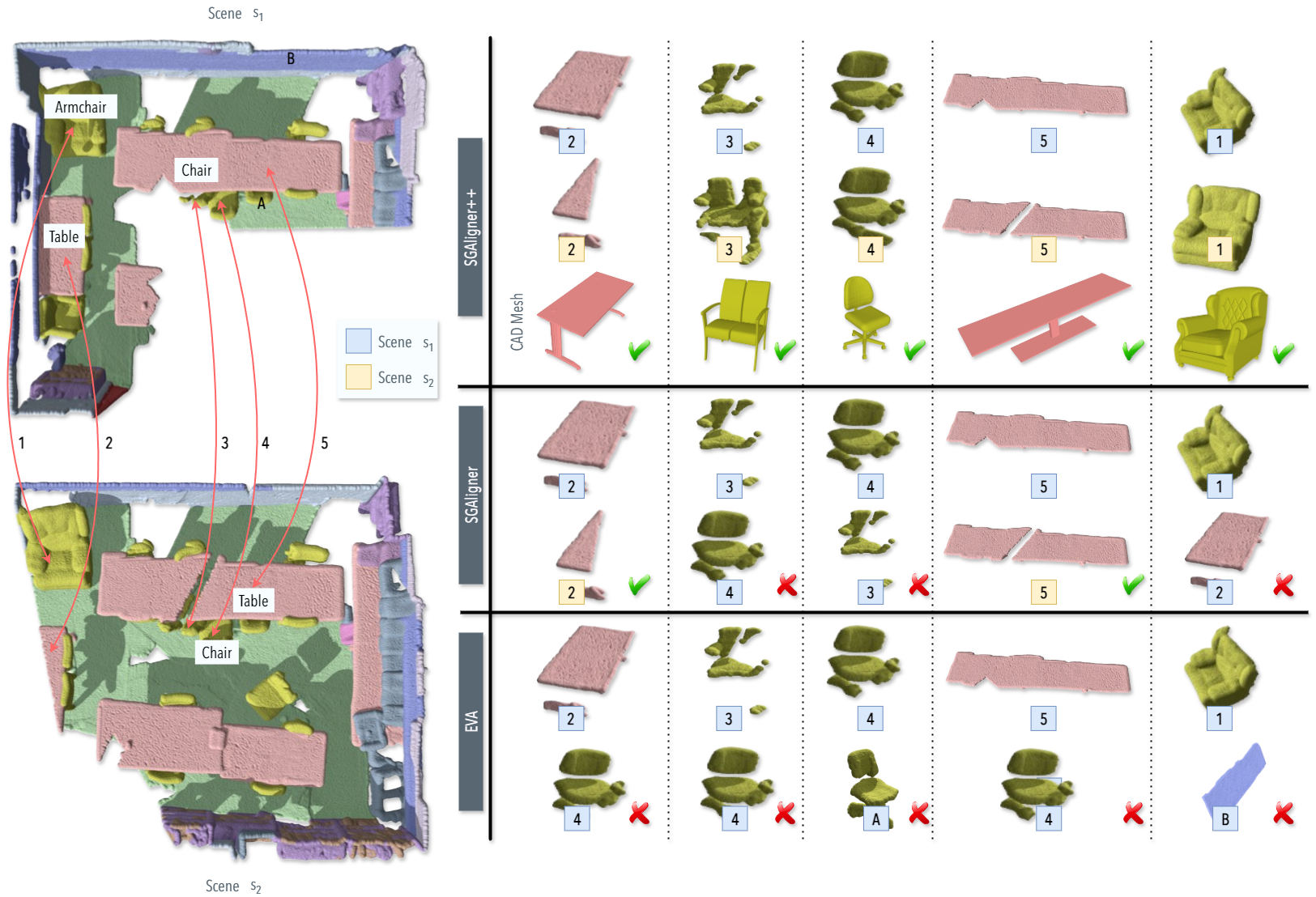 Scene $s_1$

B

Armchair

Chair

A

Table

Scene $s_1$

Scene $s_2$

1 2 3 4 5

Table

Chair

Scene $s_2$

SGAligner++

2 3 4 5 1

2 3 4 5 1

CAD Mesh

SGAligner

2 3 4 5 1

2 4 3 5 2

EVA

2 3 4 5 1

4 4 A 4 B